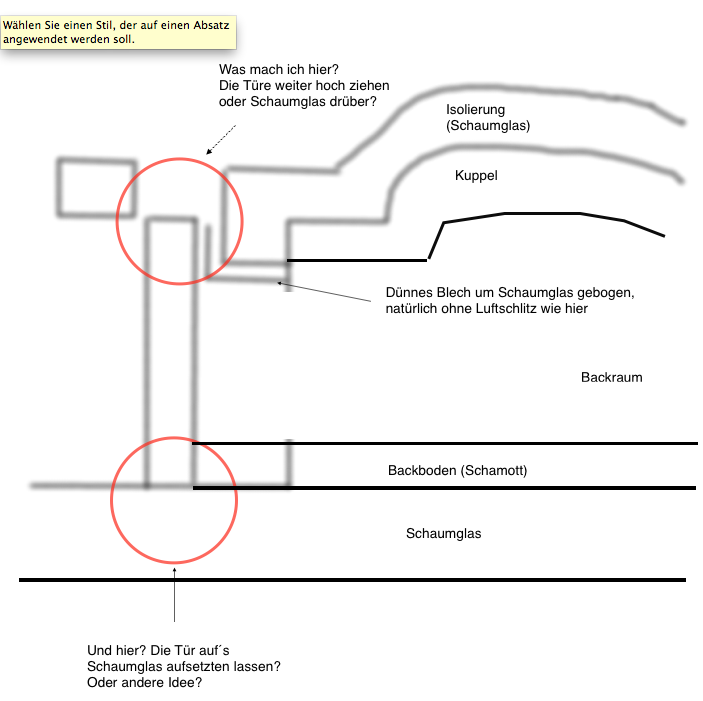 Wählen Sie einen Stil, der auf einen Absatz angewendet werden soll.

Was mach ich hier?
Die Türe weiter hoch ziehen oder Schaumglas drüber?

Isolierung
(Schaumglas)

Kuppel

Dünnes Blech um Schaumglas gebogen, natürlich ohne Luftschlitz wie hier

Backraum

Backboden (Schamott)

Schaumglas

Und hier? Die Tür auf´s Schaumglas aufsetzten lassen? Oder andere Idee?